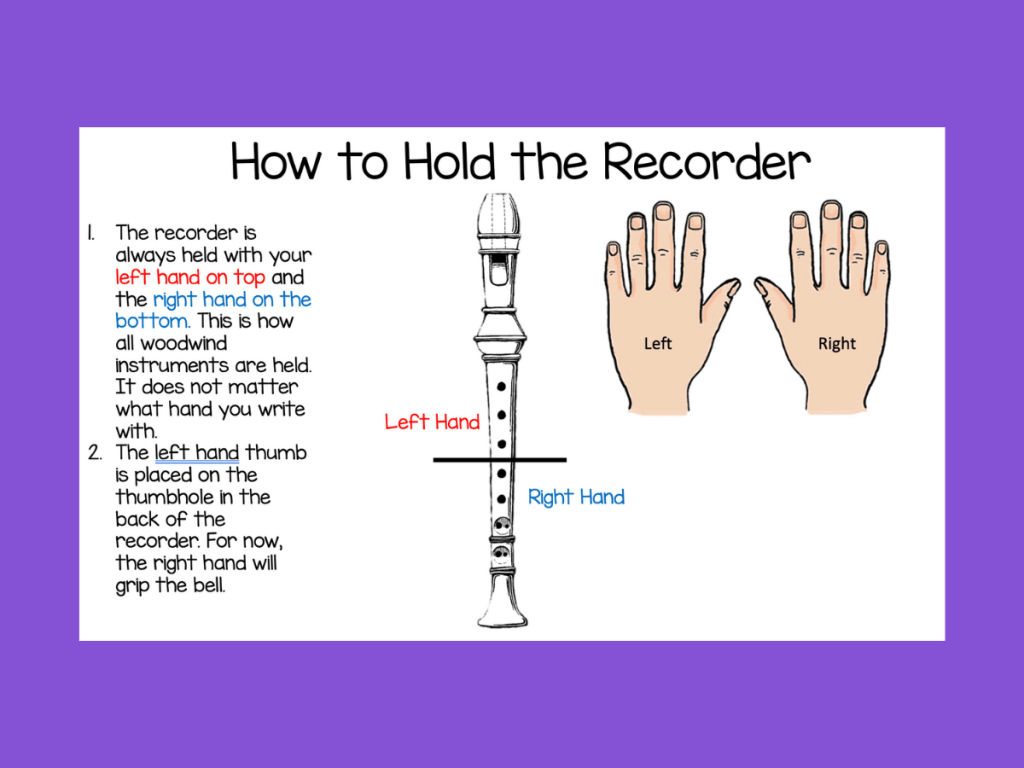 How to Hold the Recorder

1. The recorder is always held with your left hand on top and the right hand on the bottom. This is how all woodwind instruments are held. It does not matter what hand you write with.
2. The left hand thumb is placed on the thumbhole in the back of the recorder. For now, the right hand will grip the bell.

Left Hand

Right Hand

Left

Right