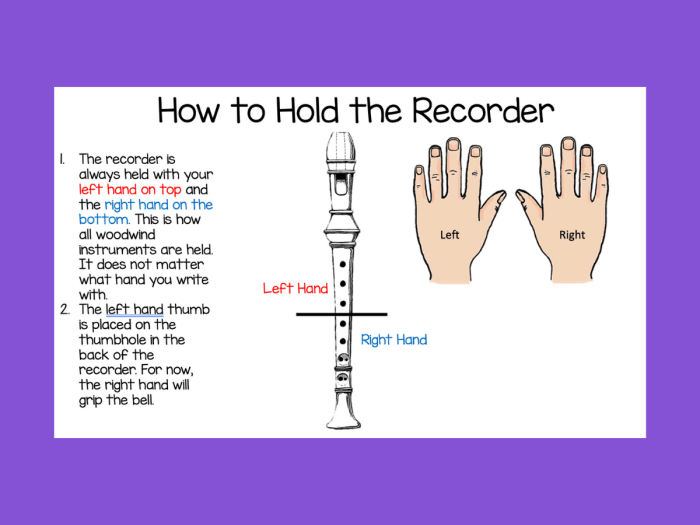 How to Hold the Recorder

1. The recorder is always held with your left hand on top and the right hand on the bottom. This is how all woodwind instruments are held. It does not matter what hand you write with.
2. The left hand thumb is placed on the thumbhole in the back of the recorder. For now, the right hand will grip the bell.

Left Hand

Right Hand

Left

Right